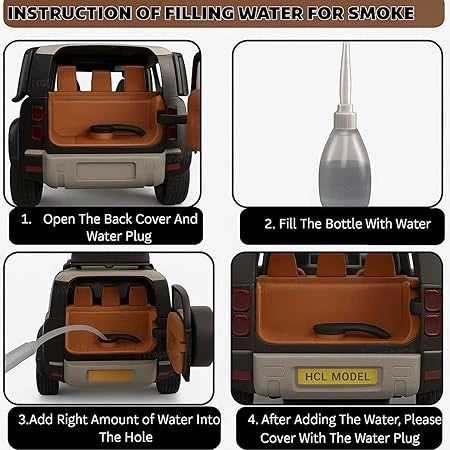 INSTRUCTION OF FILLING WATER FOR SMOKE

1. Open The Back Cover And Water Plug

2. Fill The Bottle With Water

3.Add Right Amount of Water Into The Hole

HCL MODEL

4. After Adding The Water, Please Cover With The Water Plug